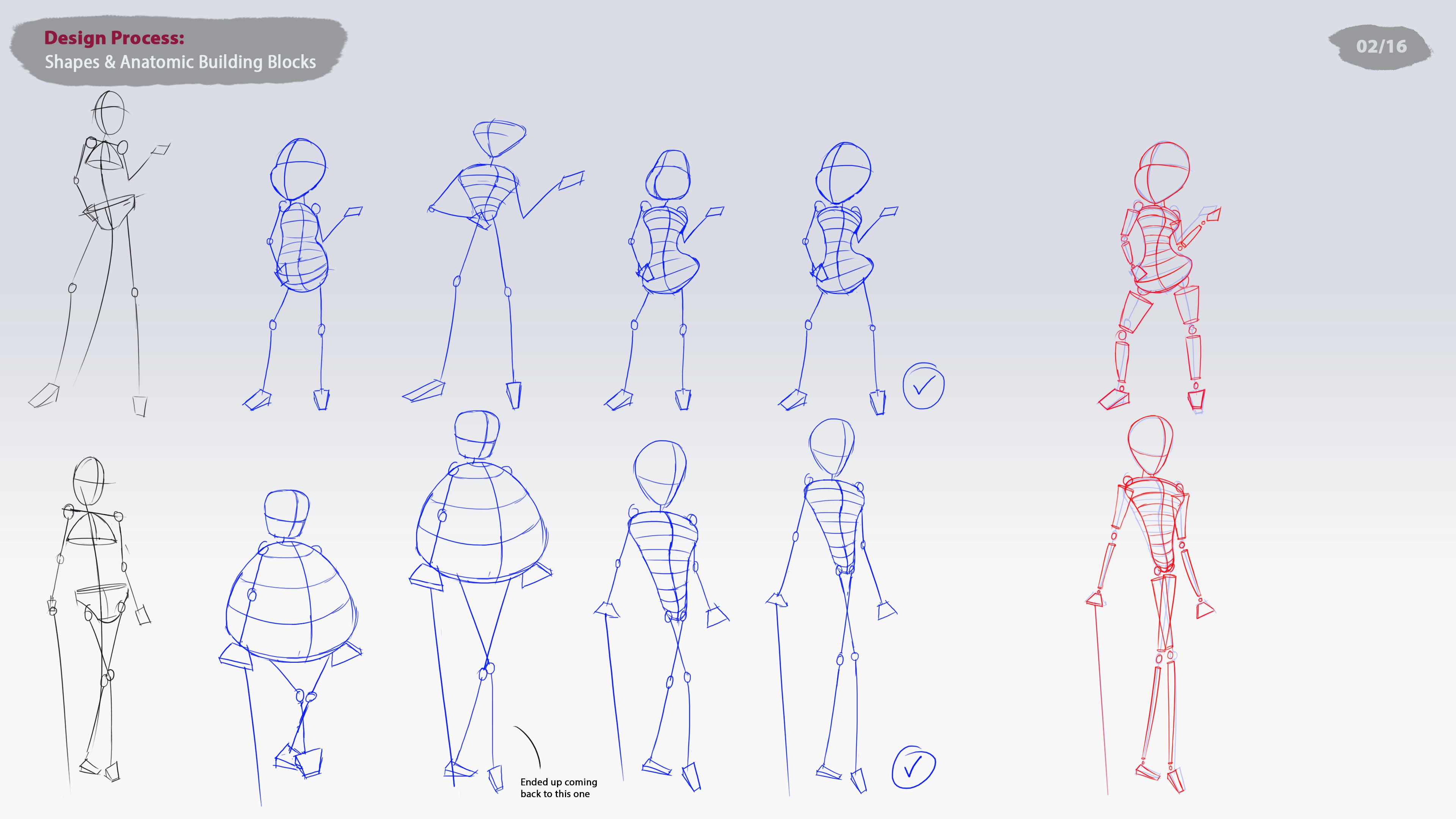 Design Process:
Shapes & Anatomic Building Blocks

02/16

Ended up coming back to this one